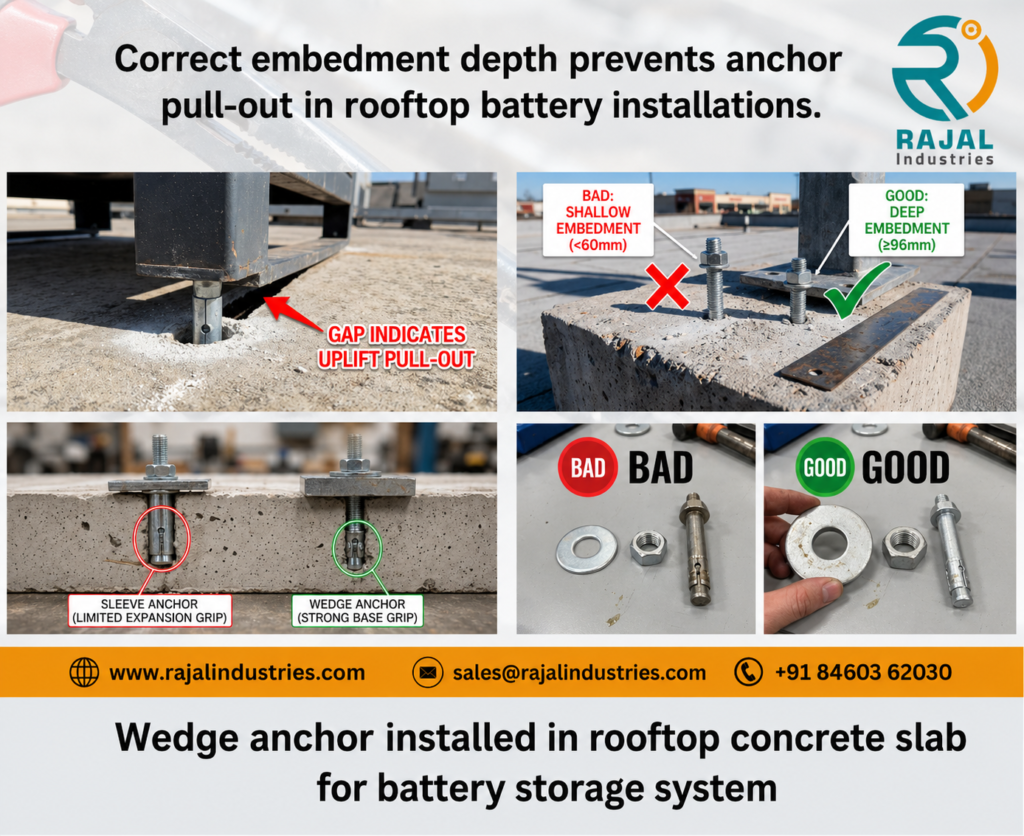 Correct embedment depth prevents anchor pull-out in rooftop battery installations.

RAJAL Industries

GAP INDICATES UPLIFT PULL-OUT

BAD: SHALLOW EMBEDMENT (<60mm)

GOOD: DEEP EMBEDMENT (≥96mm)

SLEEVE ANCHOR (LIMITED EXPANSION GRIP)

WEDGE ANCHOR (STRONG BASE GRIP)

BAD BAD

GOOD GOOD

www.rajalindustries.com

sales@rajalindustries.com

+91 84603 62030

Wedge anchor installed in rooftop concrete slab for battery storage system